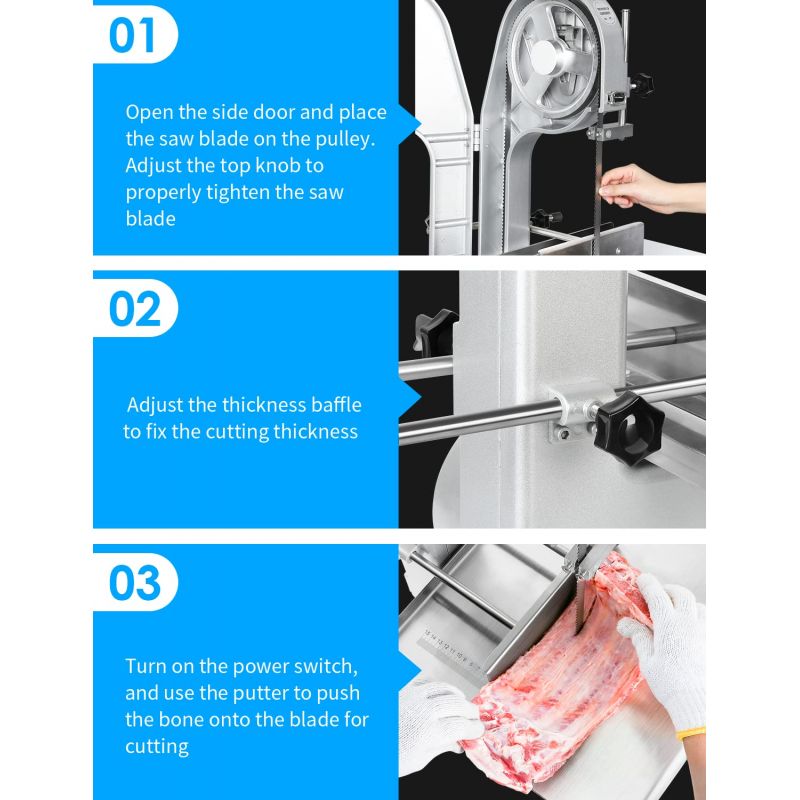 01

Open the side door and place the saw blade on the pulley. Adjust the top knob to properly tighten the saw blade

02

Adjust the thickness baffle to fix the cutting thickness

03

Turn on the power switch, and use the putter to push the bone onto the blade for cutting